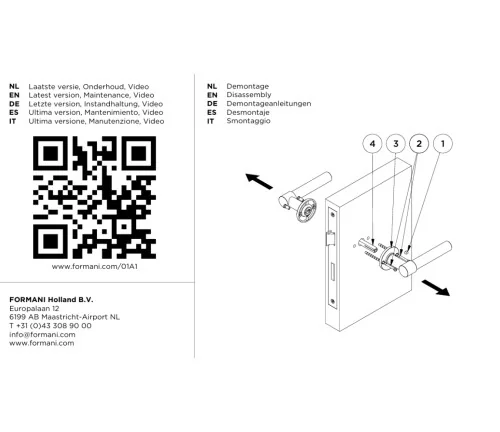 NL Laatste versie, Onderhoud, Video
EN Latest version, Maintenance, Video
DE Letzte version, Instandhaltung, Video
ES Ultima version, Mantenimiento, Video
IT Ultima versione, Manutenzione, Video

www.formani.com/01A1

FORMANI Holland B.V.
Europalaan 12
6199 AB Maastricht-Airport NL
T +31 (0)43 308 90 00
info@formani.com
www.formani.com

NL Demontage
EN Disassembly
DE Demontageanleitungen
ES Desmontaje
IT Smontaggio

4 3 2 1